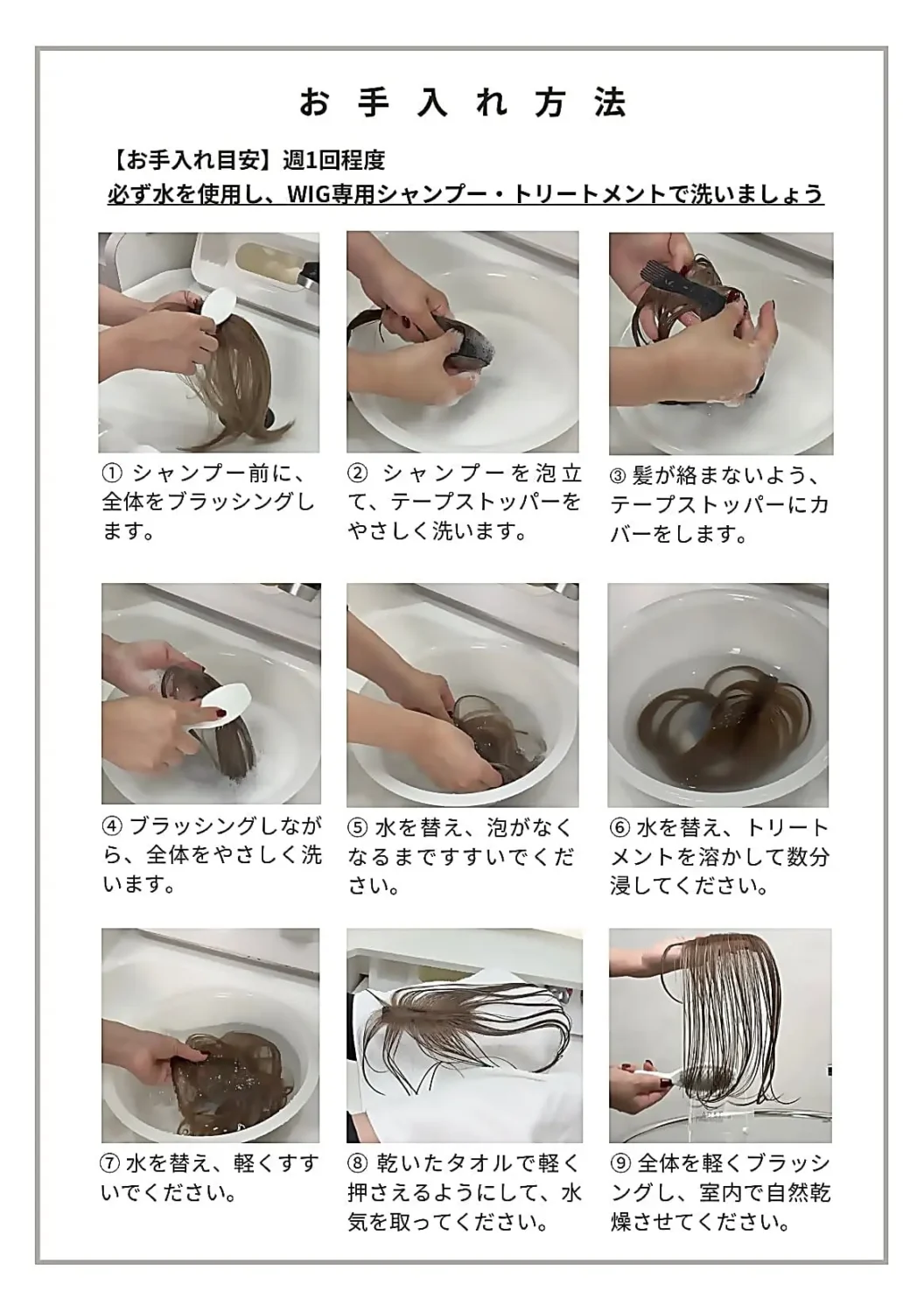 お手入れ方法

【お手入れ目安】週1回程度
必ず水を使用し、WIG専用シャンプー・トリートメントで洗いましょう

① シャンプー前に、全体をブラッシングします。

② シャンプーを泡立て、テープストッパーをやさしく洗います。

③ 髪が絡まないよう、テープストッパーにカバーをします。

④ ブラッシングしながら、全体をやさしく洗います。

⑤ 水を替え、泡がなくなるまですすいでください。

⑥ 水を替え、トリートメントを溶かして数分浸してください。

⑦ 水を替え、軽くすすいでください。

⑧ 乾いたタオルで軽く押さえるようにして、水気を取ってください。

⑨ 全体を軽くブラッシングし、室内で自然乾燥させてください。